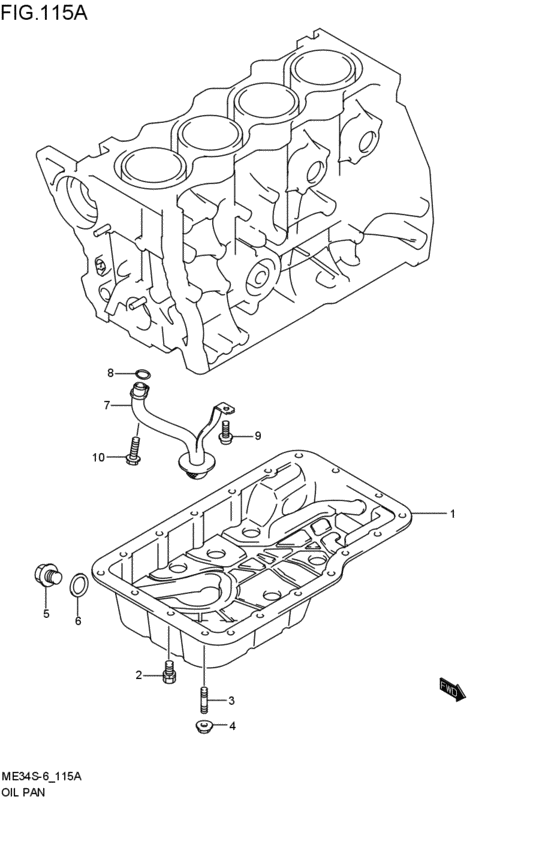 FIG.115A

8
7
9
10
1
5
6
2
3
4
FWD

ME34S-6_115A
OIL PAN