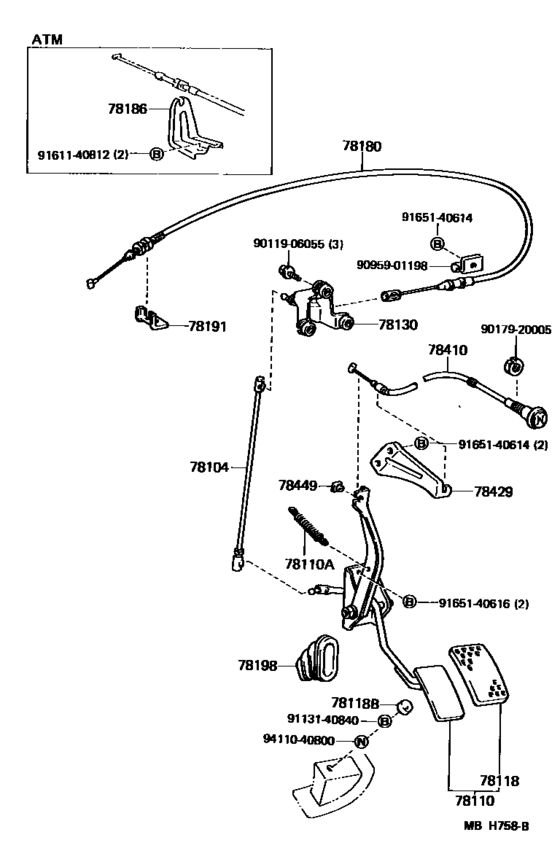 ATM

78186

91611-40812 (2) B

78180

91651-40614

B

90119-06055 (3)

90959-01198

78191

78130

90179-20005

78410

N

B 91651-40614 (2)

78104

78449

78429

78110A

B 91651-40616 (2)

78198

78118B

91131-40840 B

94110-40800 N

78118

78110

MB H758-B