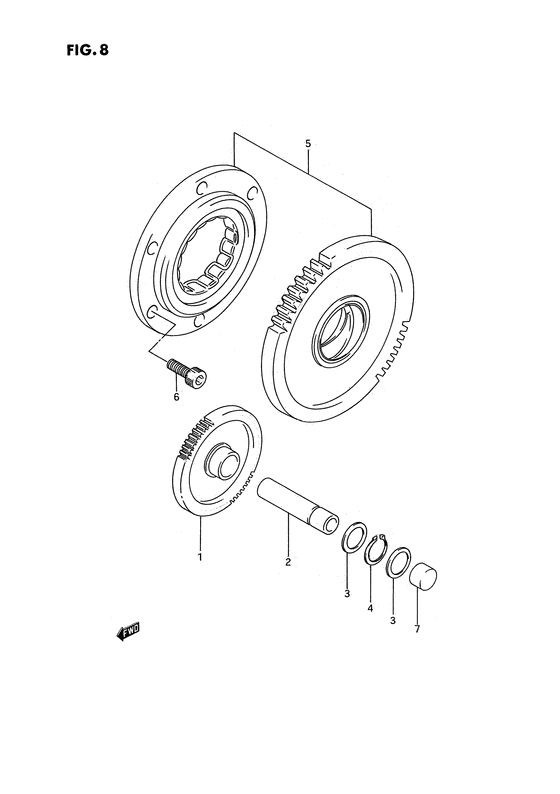 FIG. 8

5

6

1

2

3

4

3

7

FWD