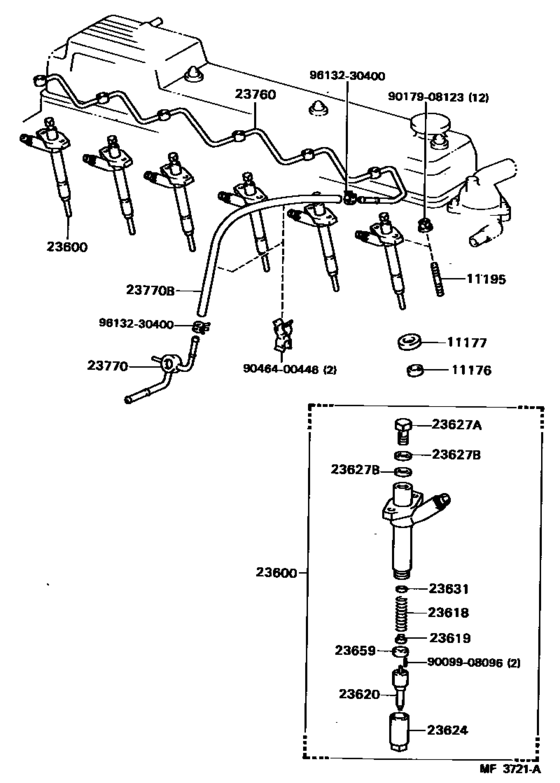 96132-30400
23760
90179-08123 (12)
23600
23770B
11195
96132-30400
11177
23770
90464-00448 (2)
11176
23627A
23627B
23627B
23600
23631
23618
23619
23659
90099-08096 (2)
23620
23624
MF 3721-A