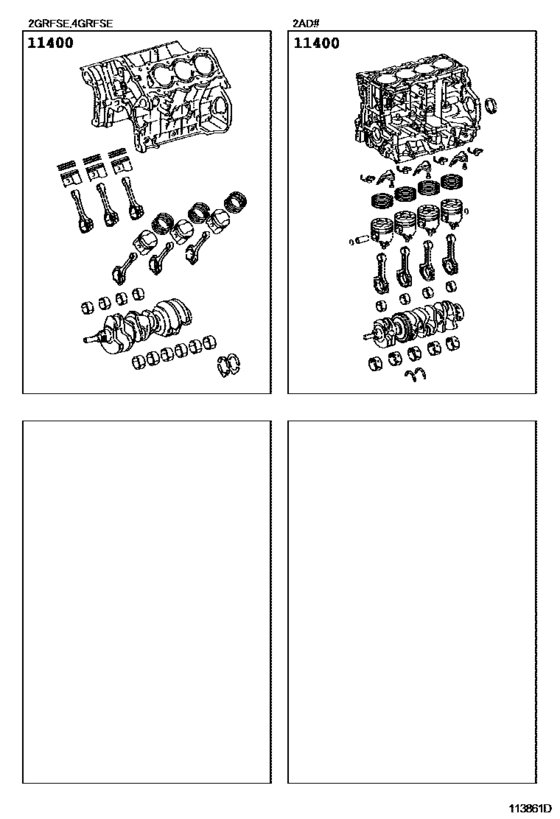 2GRFSE,4GRFSE

11400

2AD#

11400

113861D