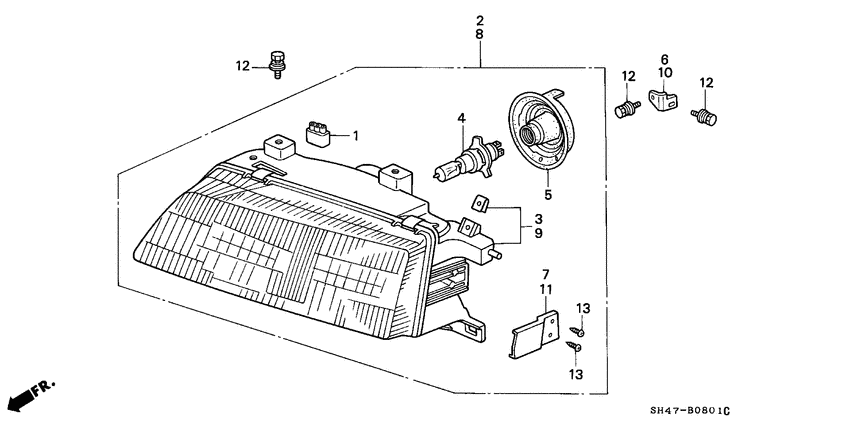 2
8
12
6
10
12
12
1
4
5
3
9
7
11
13
13
FR.
SH47-B0801C