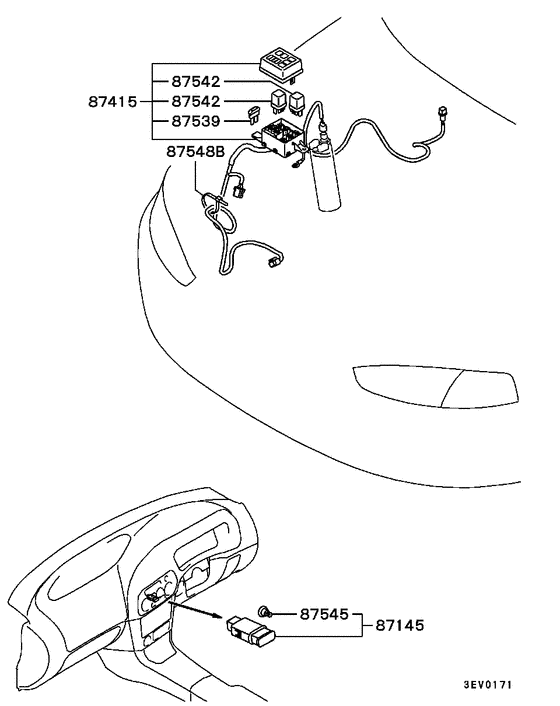 87542
87415
87542
87539
87548B
87545
87145
3EV0171