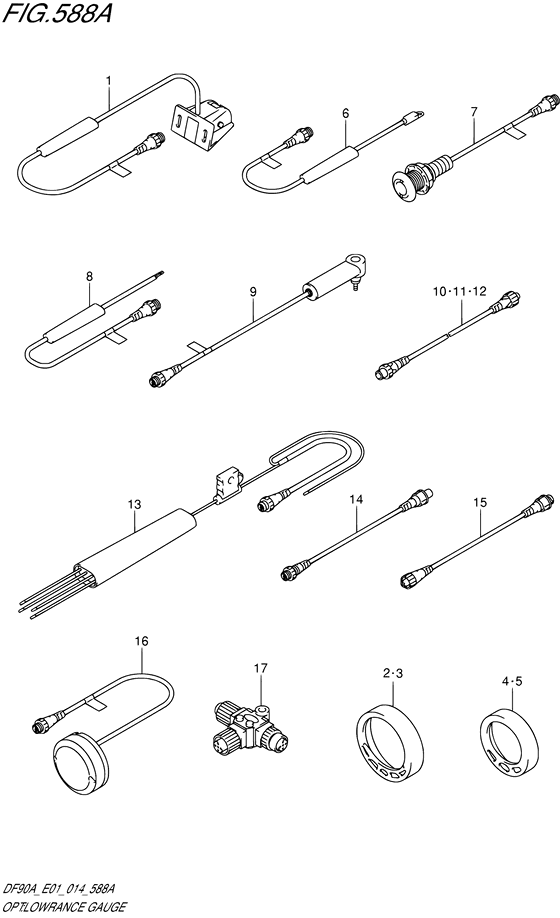 FIG.588A

1
6
7
8
9
10·11·12
13
14
15
16
17
2·3
4·5

DF90A_E01_014_588A
OPT:LOWRANCE GAUGE