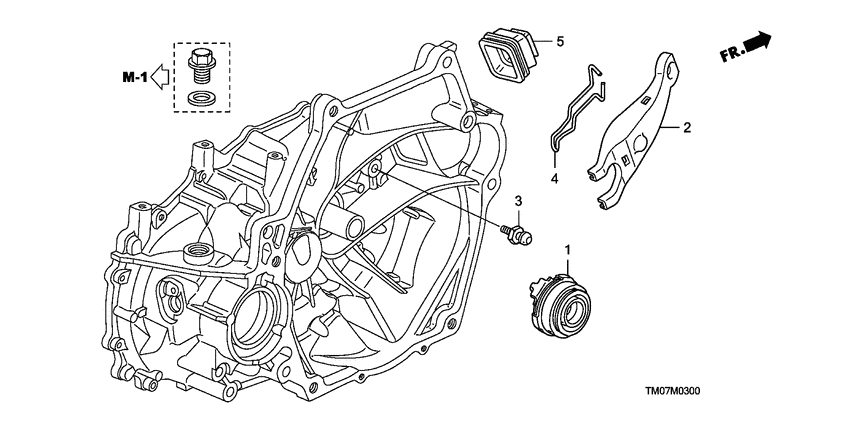 M-1

5

FR.

2

4

3

1

TM07M0300