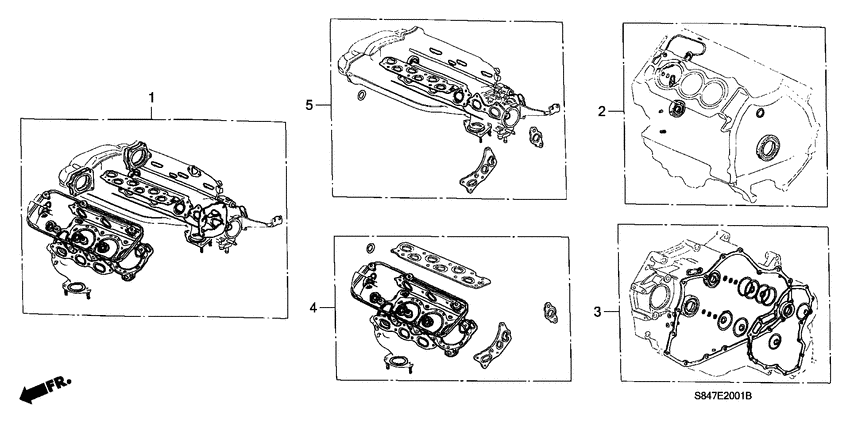 1

5

2

4

3

FR.

S847E2001B