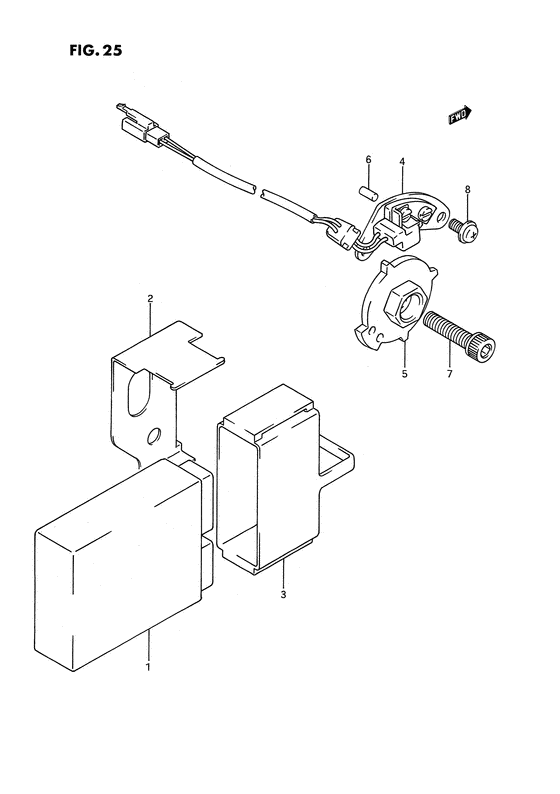 FIG. 25

FWD

6
4
8
2
5
7
3
1