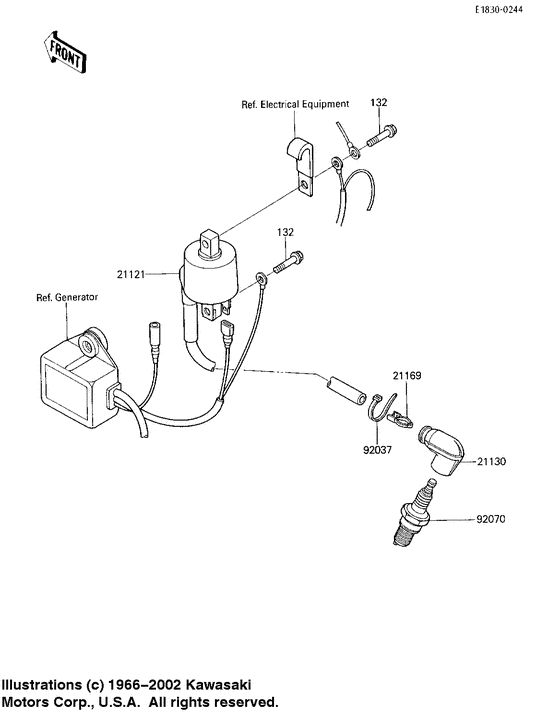 E1830-0244

FRONT

Ref. Electrical Equipment

132

132

21121

Ref. Generator

21169

92037

21130

92070

Illustrations (c) 1966–2002 Kawasaki Motors Corp., U.S.A. All rights reserved.