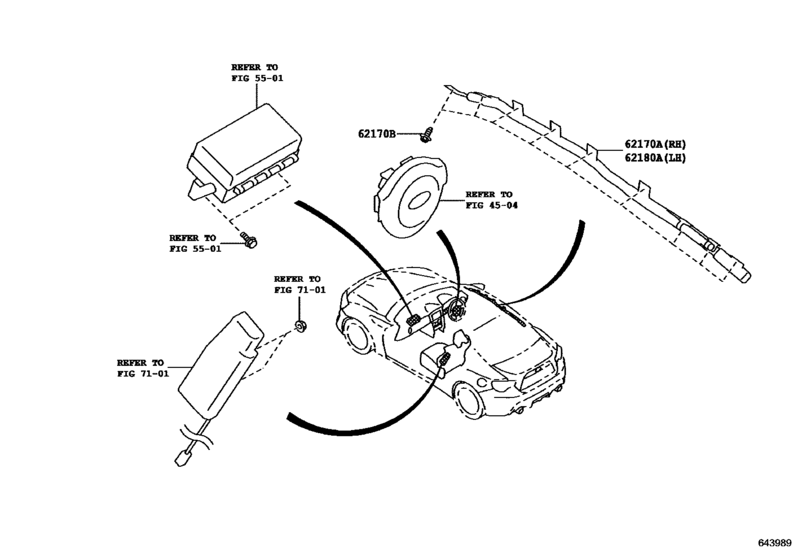 REFER TO
FIG 55-01

62170B

62170A(RH)
62180A(LH)

REFER TO
FIG 45-04

REFER TO
FIG 55-01

REFER TO
FIG 71-01

REFER TO
FIG 71-01

643989