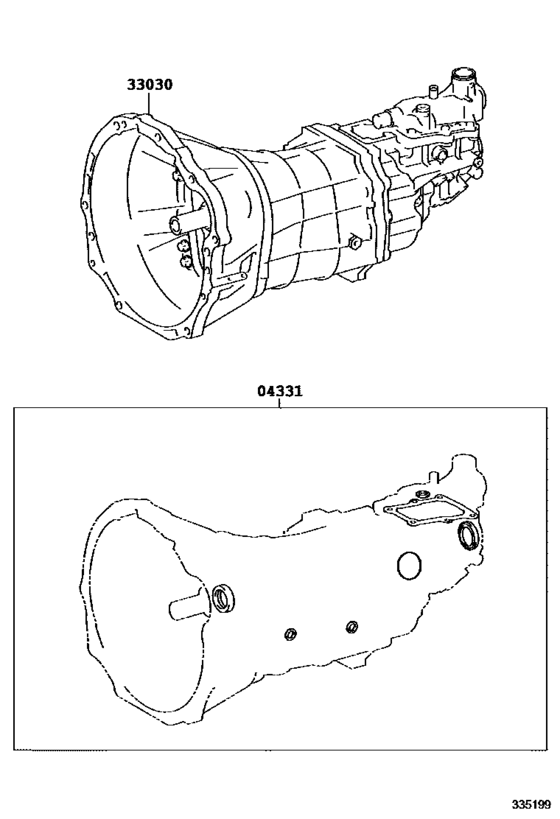 33030

04331

335199