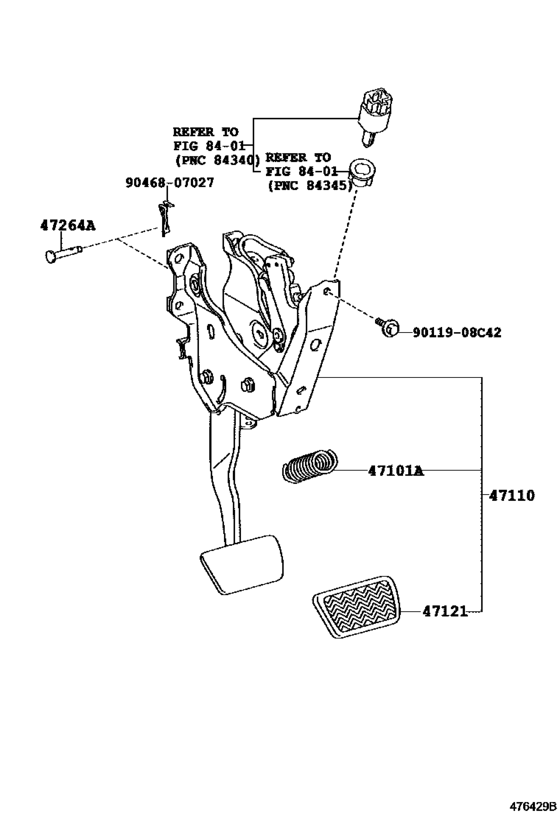 REFER TO
FIG 84-01
(PNC 84340)

REFER TO
FIG 84-01
(PNC 84345)

90468-07027

47264A

90119-08C42

47101A

47110

47121

476429B