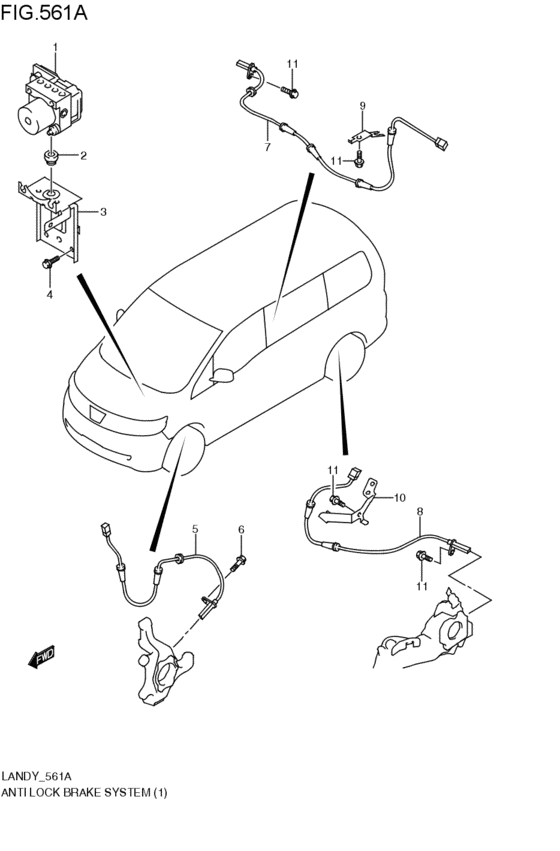 FIG.561A

1
2
3
4
11
9
7
11
11
10
8
11
5
6
FWD

LANDY_561A
ANTI LOCK BRAKE SYSTEM (1)