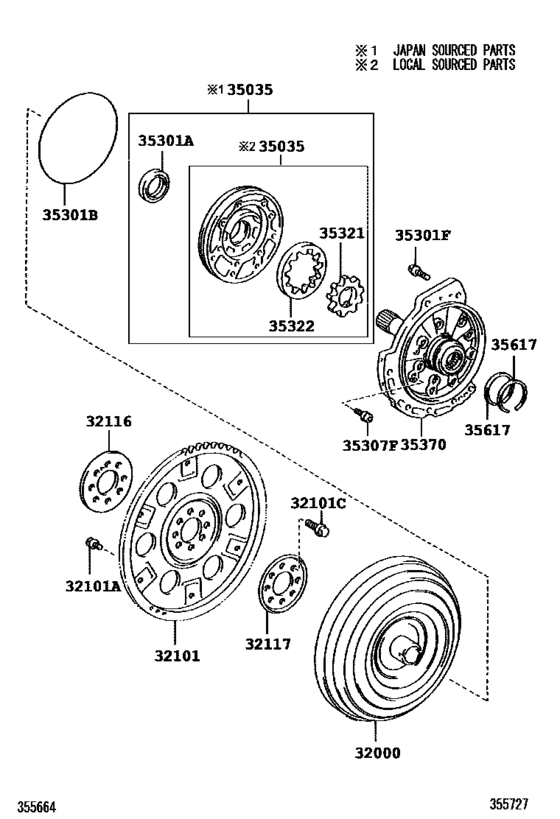 ※1 JAPAN SOURCED PARTS
※2 LOCAL SOURCED PARTS

※1 35035

35301A

※2 35035

35301B

35321

35301F

35322

35617

35617

35307F 35370

32116

32101C

32101A

32117

32101

32000

355664

355727