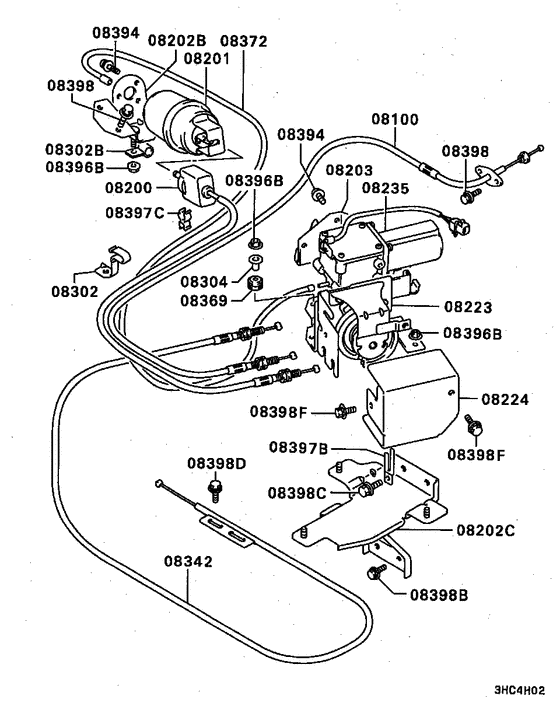 08394
08202B
08372
08201
08398
08302B
08396B
08200
08397C
08302
08394
08100
08398
08203
08235
08396B
08304
08369
08223
08396B
08224
08398F
08398F
08397B
08398D
08398C
08202C
08342
08398B
3HC4H02