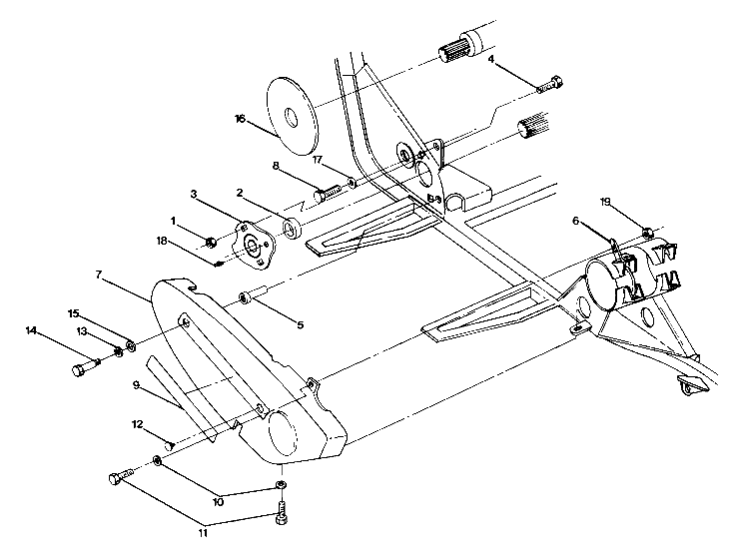 4
16
17
8
3
2
1
18
19
6
7
5
15
13
14
9
12
10
11