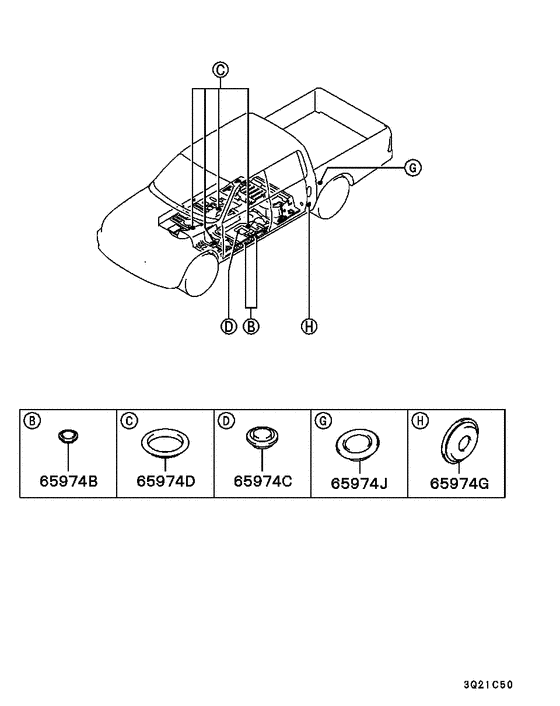 C
G
D B H

| B | C | D | G | H |
|---|---|---|---|---|
| 65974B | 65974D | 65974C | 65974J | 65974G |

3Q21C50