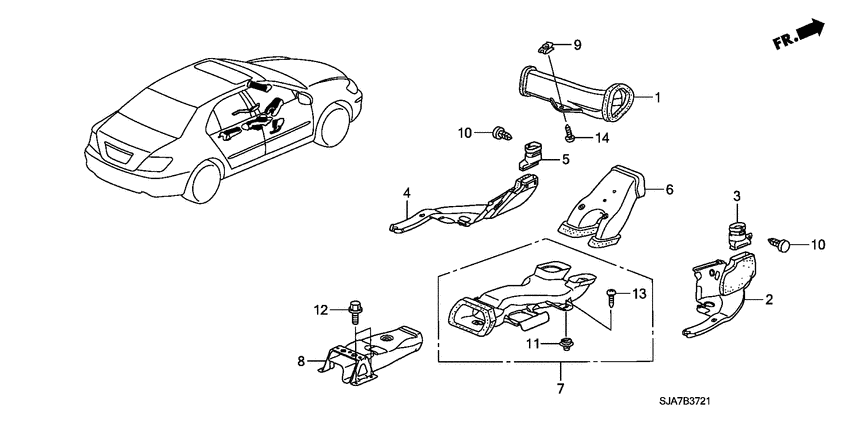 FR.

9

1

10

14

5

4

6

3

10

2

13

12

11

8

7

SJA7B3721