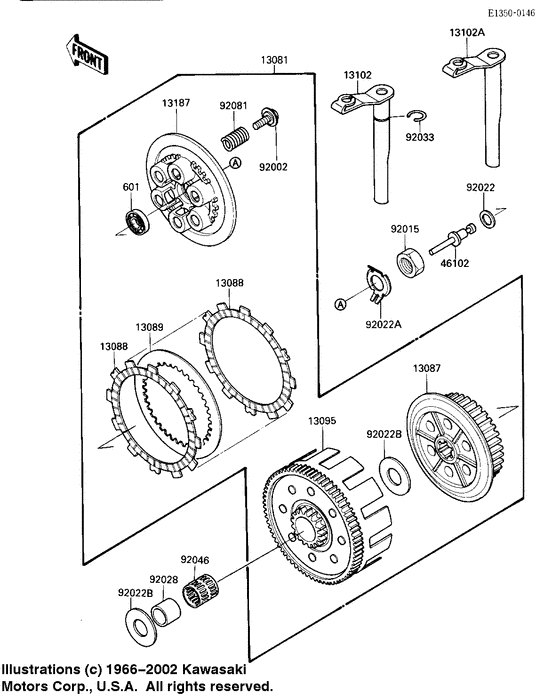 E1350-0146

FRONT

13081

13102A

13102

13187

92081

92033

92002

A

601

92022

92015

46102

A

92022A

13088

13089

13088

13087

13095

92022B

92046

92028

92022B

Illustrations (c) 1966–2002 Kawasaki Motors Corp., U.S.A. All rights reserved.