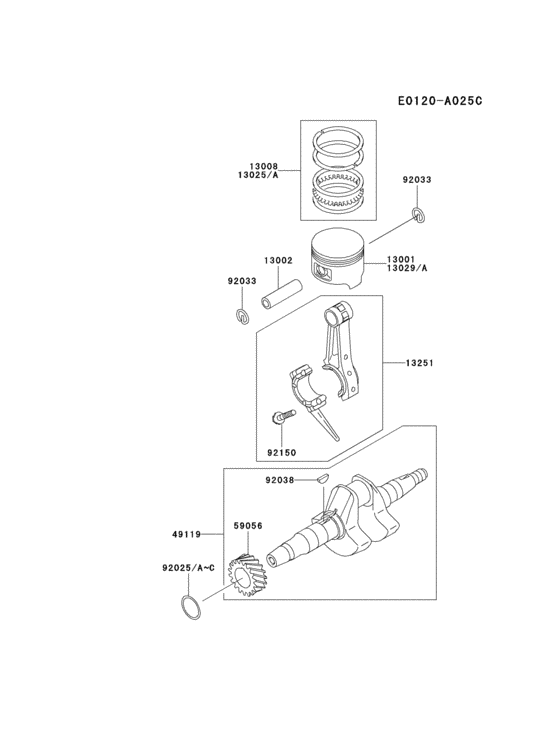 E0120-A025C

13008
13025/A

92033

13002

13001
13029/A

92033

13251

92150

92038

49119

59056

92025/A~C