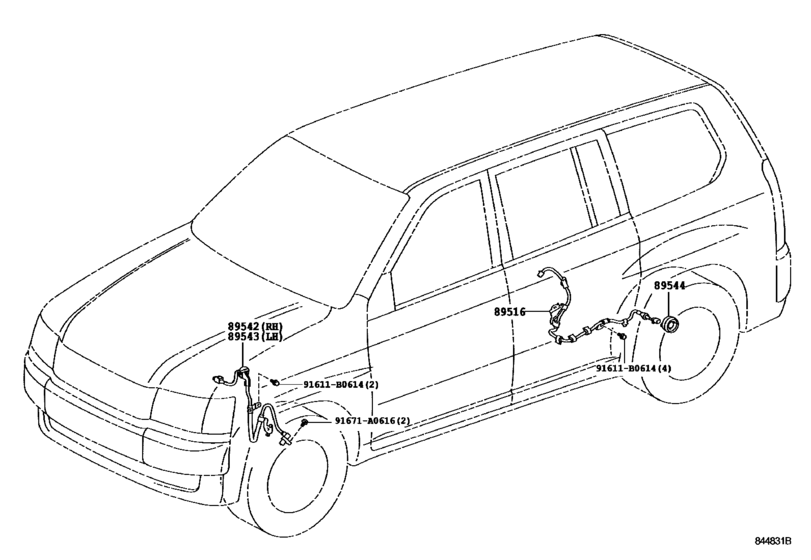 89542 (RH)
89543 (LH)

91611-B0614 (2)

91671-A0616 (2)

89516

89544

91611-B0614 (4)

844831B