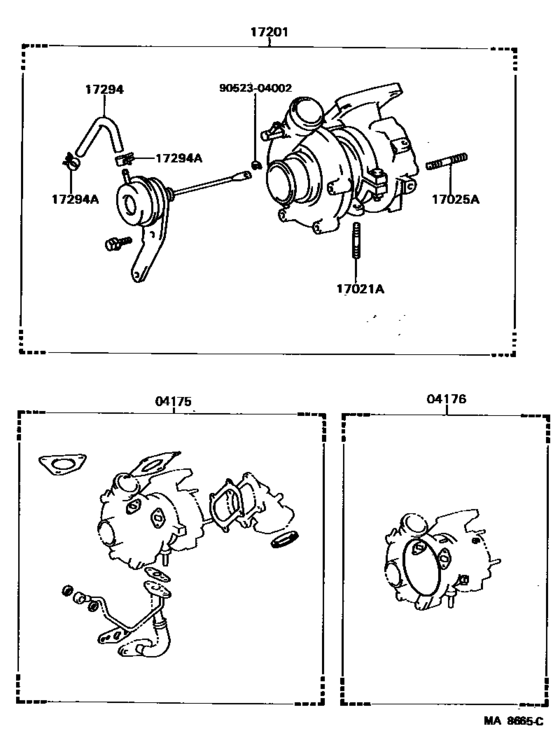 17201

17294

90523-04002

17294A

17294A

17025A

17021A

04175

04176

MA 8665-C