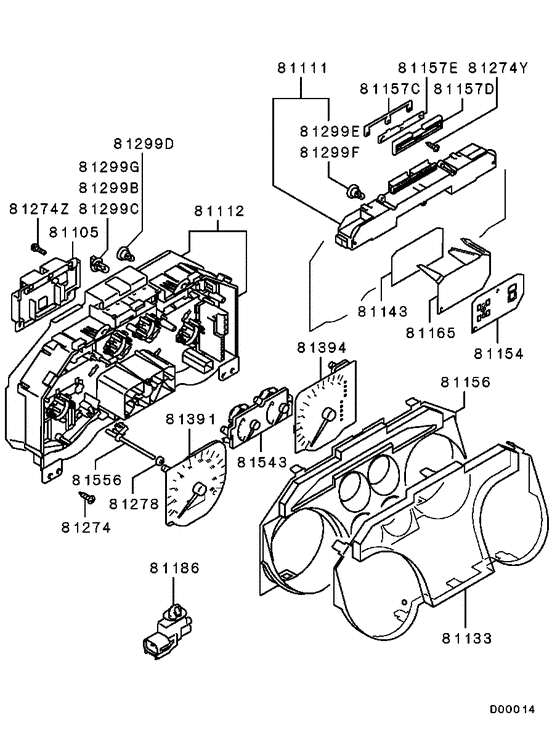 81111
81157E 81274Y
81157C 81157D
81299E
81299F
81299D
81299G
81299B
81274Z 81299C
81112
81105
81143
81165
81154
81394
81156
81391
81543
81556
81278
81274
81186
81133
D00014