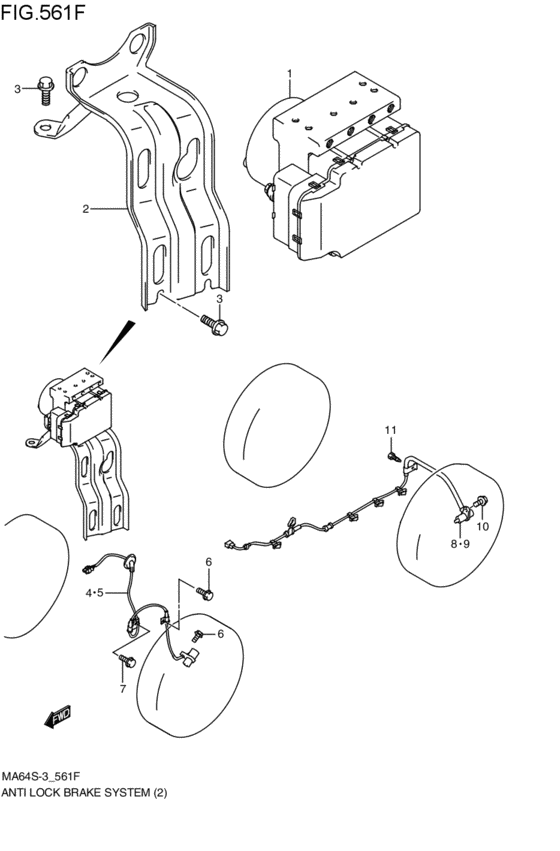 FIG.561F

3
1
2
3
11
10
8•9
6
4•5
6
7
FWD

MA64S-3_561F
ANTI LOCK BRAKE SYSTEM (2)