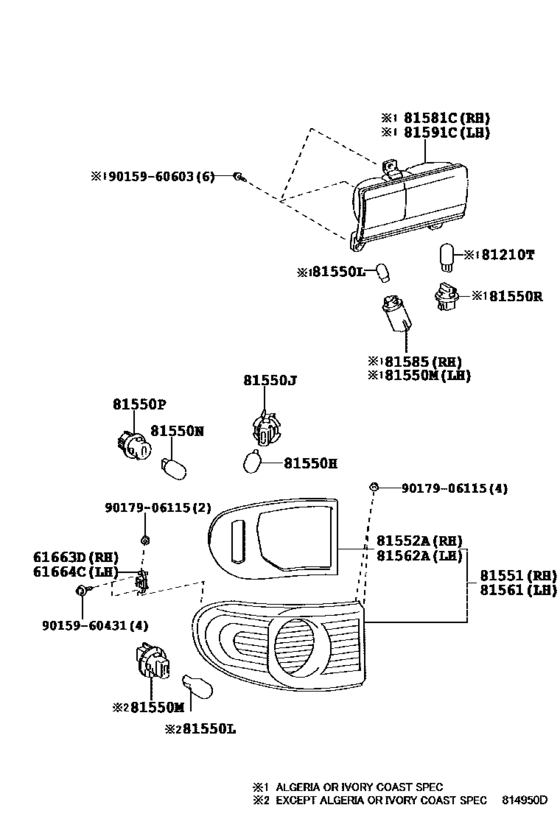 ※1 81581C(RH)
※1 81591C(LH)

※1 90159-60603(6)

※1 81210T

※1 81550L

※1 81550R

※1 81585(RH)
※1 81550M(LH)

81550J

81550P

81550N

81550H

90179-06115(4)

90179-06115(2)

81552A(RH)
81562A(LH)

61663D(RH)
61664C(LH)

81551(RH)
81561(LH)

90159-60431(4)

※2 81550M

※2 81550L

※1 ALGERIA OR IVORY COAST SPEC
※2 EXCEPT ALGERIA OR IVORY COAST SPEC 814950D