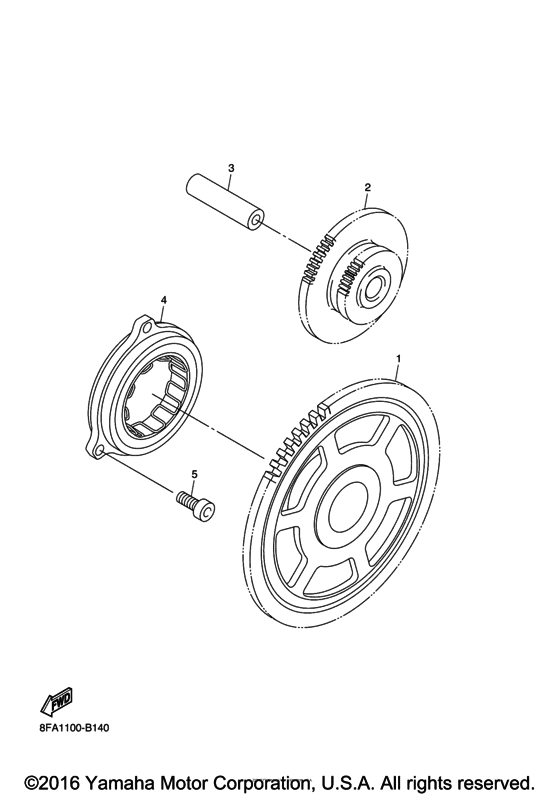 3

2

4

1

5

FWD

8FA1100-B140

©2016 Yamaha Motor Corporation, U.S.A. All rights reserved.