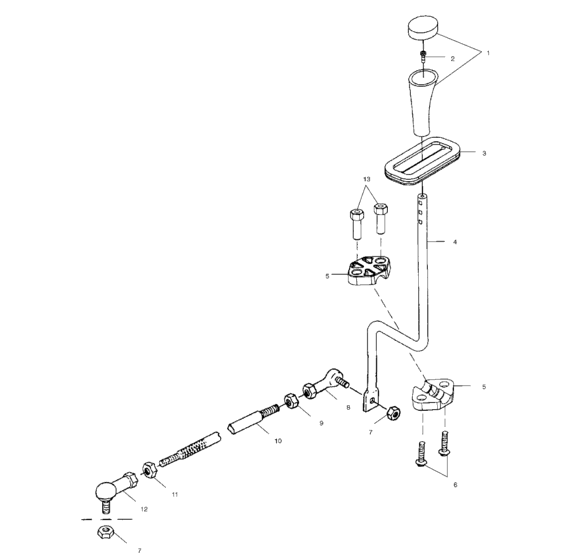 1
2
3
13
4
5
5
8
9
7
10
6
11
12
7