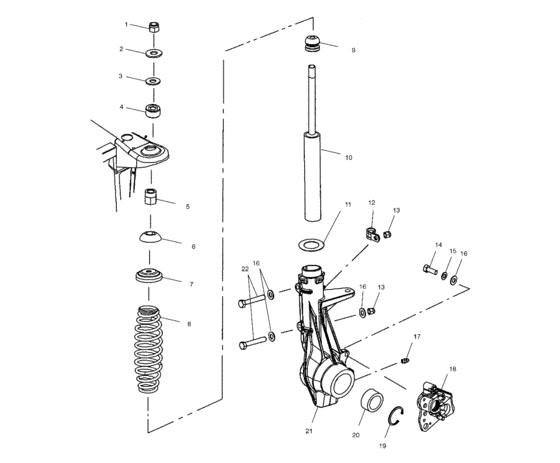 1
2
3
4
5
6
7
8
9
10
11
12
13
14
15
16
22
16
16
13
17
18
21
20
19