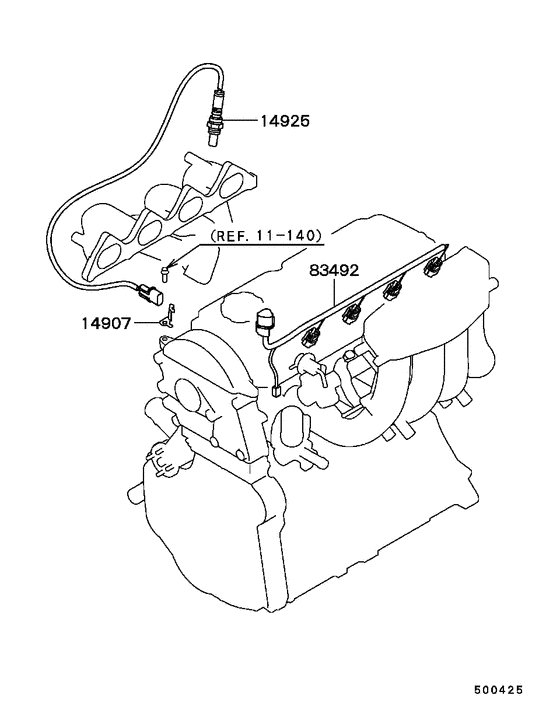 14925

(REF. 11-140)

83492

14907

500425