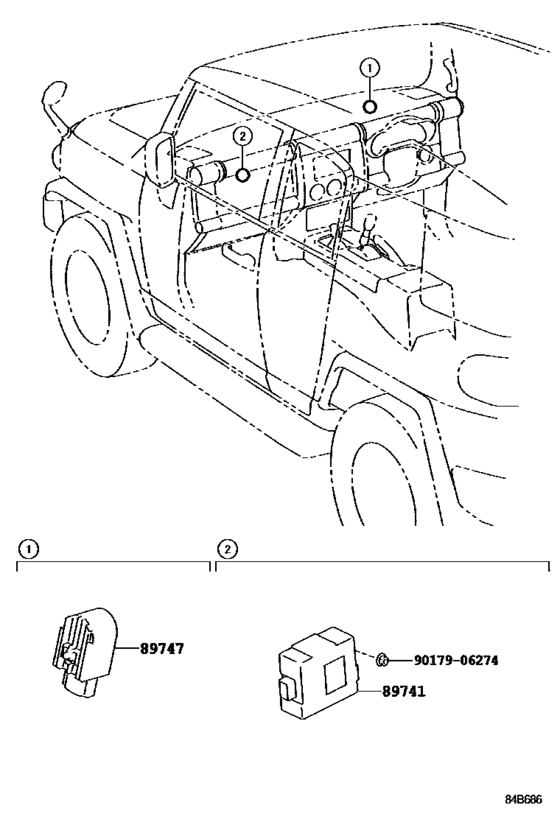 1

2

1

2

89747

90179-06274

89741

84B686