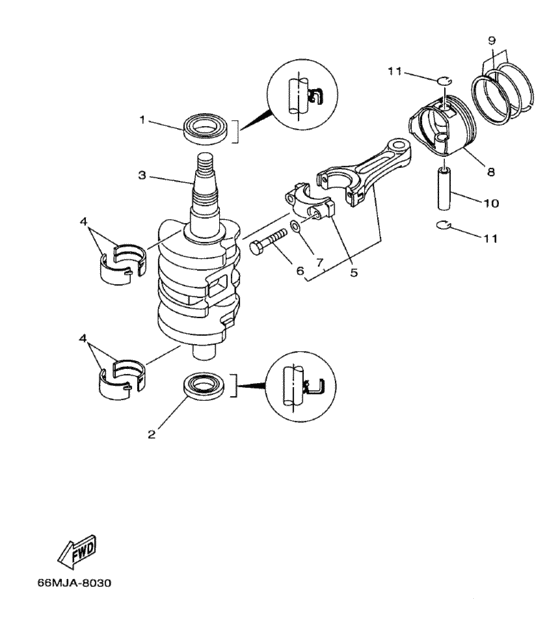 9
11
1
8
3
10
4
11
7
6
5
4
2
FWD
66MJA-8030