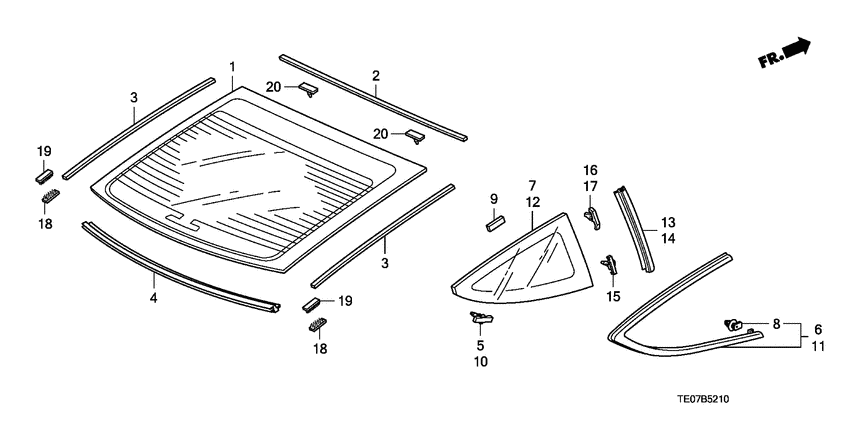 FR.

1
2
3
20
20
19
18
3
4
19
18
9
7
12
16
17
13
14
15
5
10
8
6
11

TE07B5210