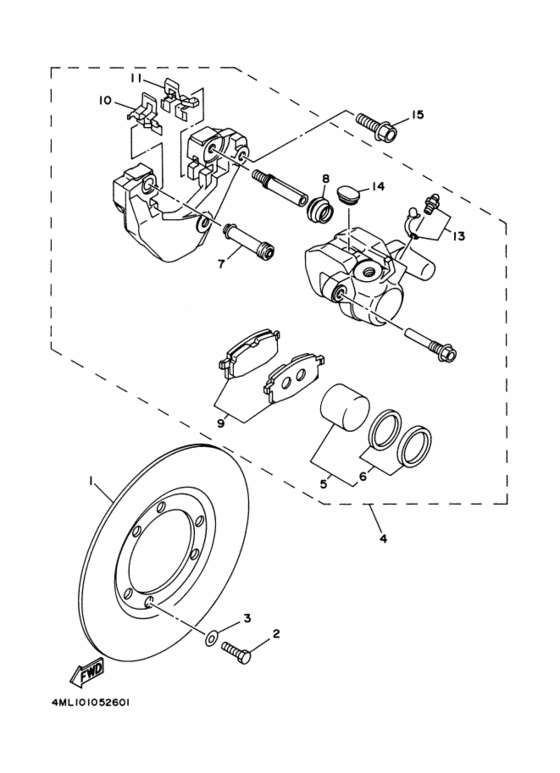 11
10
15
8
14
13
7
9
5
6
4
1
3
2
FWD
4ML101052601