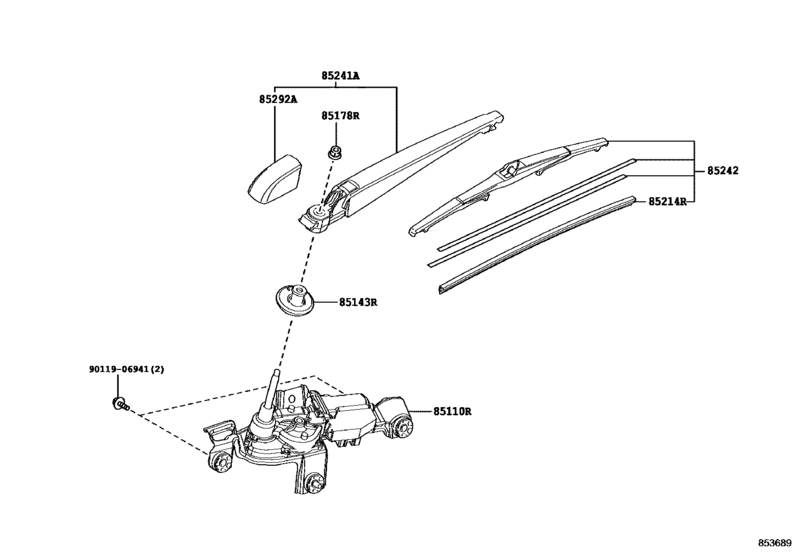 85241A
85292A
85178R
85242
85214R
85143R
90119-06941(2)
85110R
853689