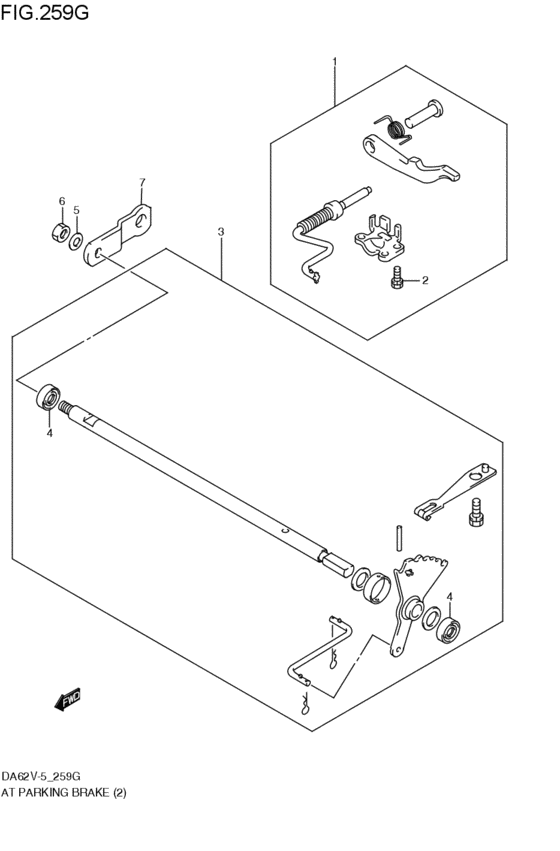 FIG.259G

1

7

6

5

3

2

4

4

FWD

DA62V-5_259G
AT PARKING BRAKE (2)