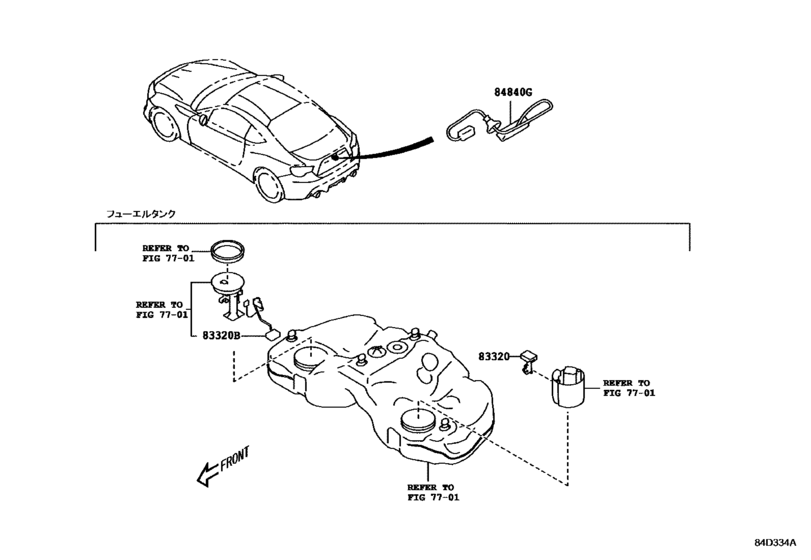 84840G

フューエルタンク

REFER TO
FIG 77-01

REFER TO
FIG 77-01

83320B

83320

REFER TO
FIG 77-01

FRONT

REFER TO
FIG 77-01

84D334A