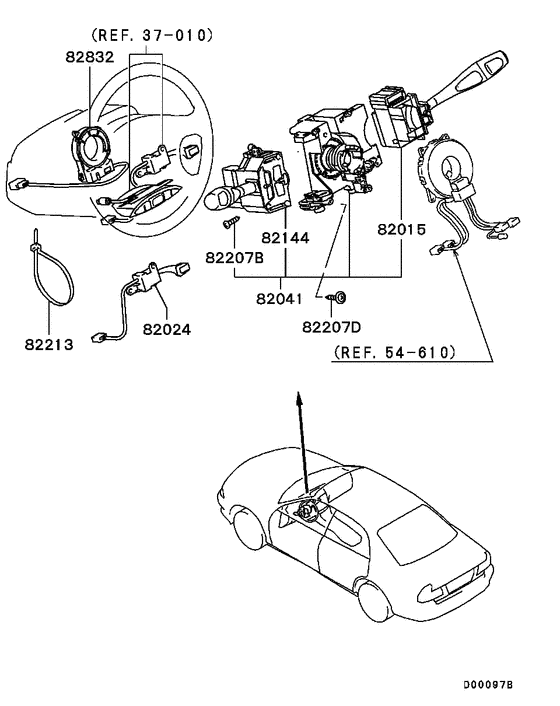 (REF. 37-010)
82832
82144
82015
82207B
82041
82207D
82213
82024
(REF. 54-610)
D00097B