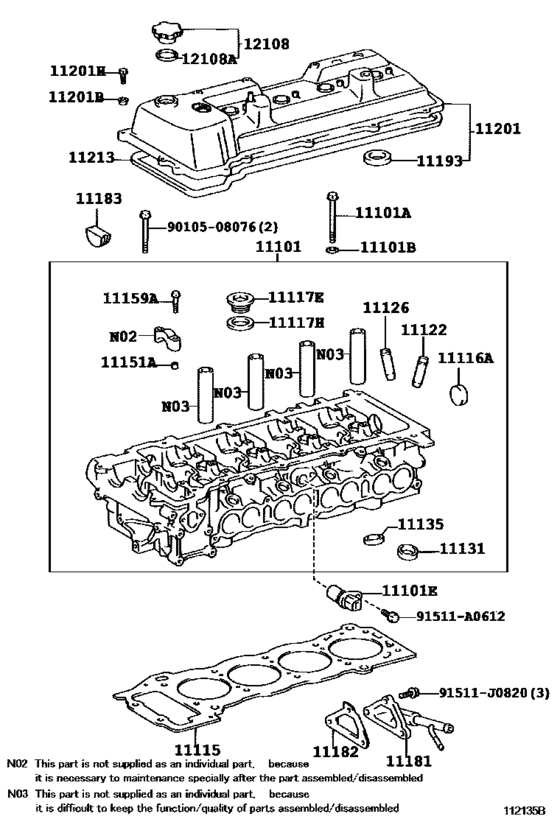 12108
12108A
11201E
11201B
11201
11213
11193
11183
90105-08076(2)
11101A
11101B
11101
11159A
11117E
11117H
11126
11122
N02
11151A
N03
N03
N03
N03
11116A
11135
11131
11101E
91511-A0612
91511-J0820(3)
11115
11182
11181

N02 This part is not supplied as an individual part, because it is necessary to maintenance specially after the part assembled/disassembled
N03 This part is not supplied as an individual part, because it is difficult to keep the function/quality of parts assembled/disassembled

112135B