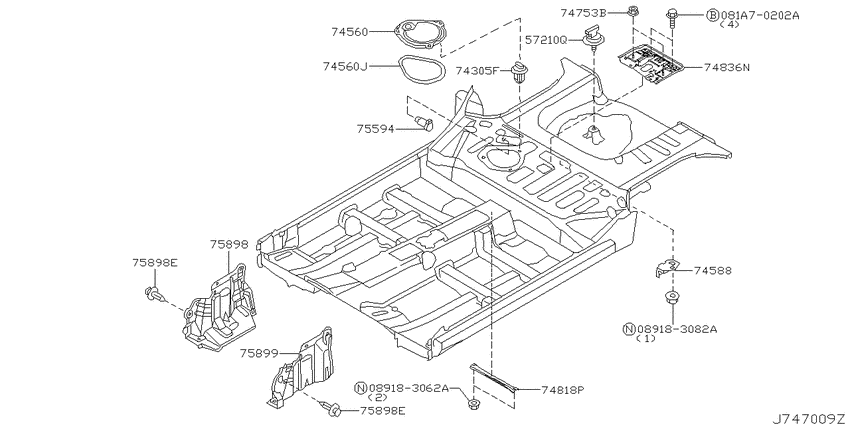 74560
74560J
74305F
75594
74753B
57210Q
Ⓑ081A7-0202A
(4)
74836N
75898
75898E
75899
75898E
Ⓝ08918-3062A
(2)
74818P
74588
Ⓝ08918-3082A
(1)
J747009Z