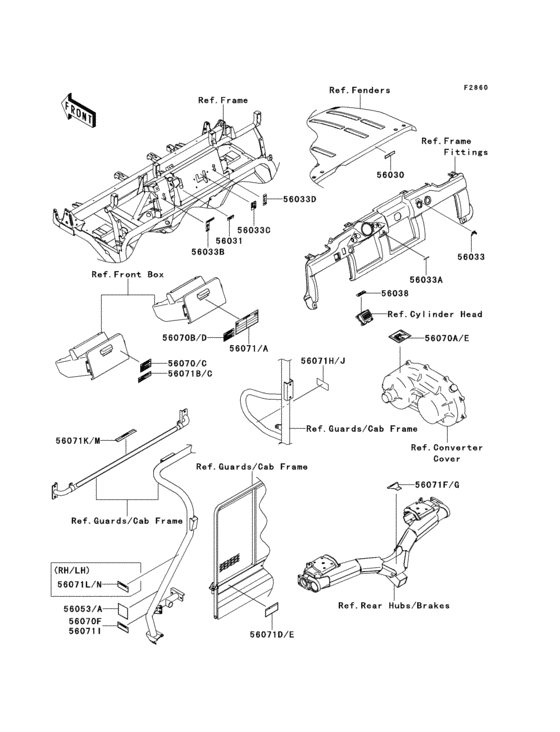 F2860

FRONT

Ref.Frame

Ref.Fenders

Ref.Frame Fittings

56030

56033D

56033C

56031

56033B

56033

56033A

Ref.Front Box

56038

Ref.Cylinder Head

56070B/D

56071/A

56070A/E

56070/C

56071B/C

56071H/J

Ref.Guards/Cab Frame

Ref.Converter Cover

56071K/M

Ref.Guards/Cab Frame

56071F/G

Ref.Guards/Cab Frame

(RH/LH)

56071L/N

56053/A

56070F

56071I

56071D/E

Ref.Rear Hubs/Brakes