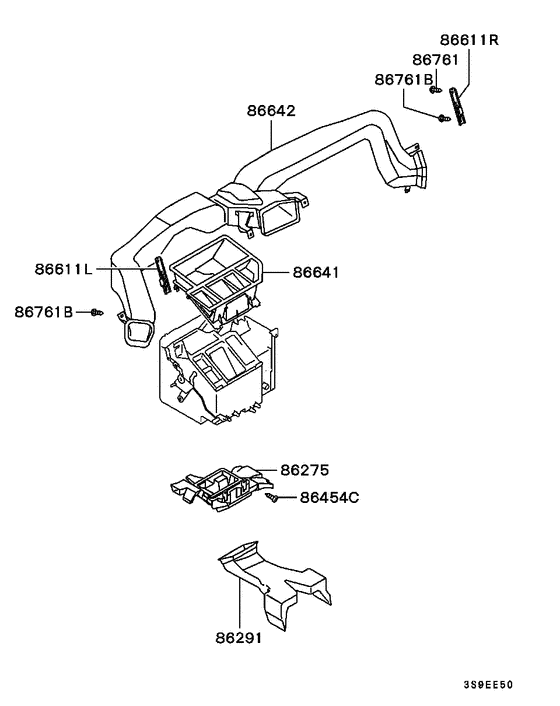 86611R
86761
86761B
86642
86611L
86641
86761B
86275
86454C
86291
3S9EE50