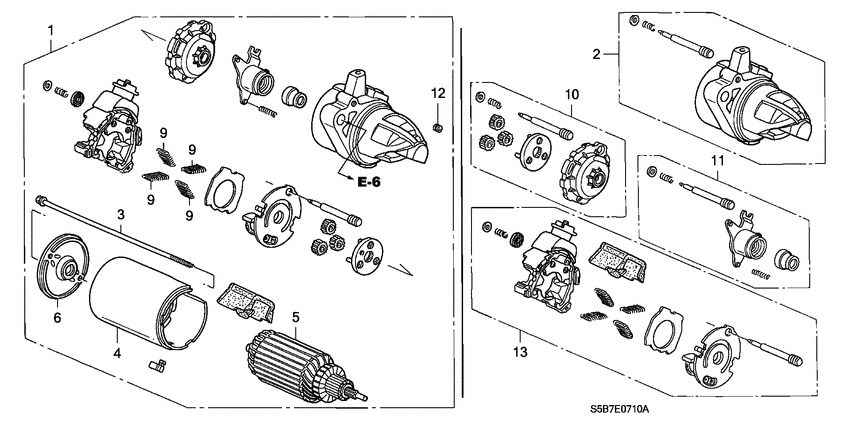 1
12
9
9
9
9
E-6
3
6
4
5
2
10
11
13
S5B7E0710A