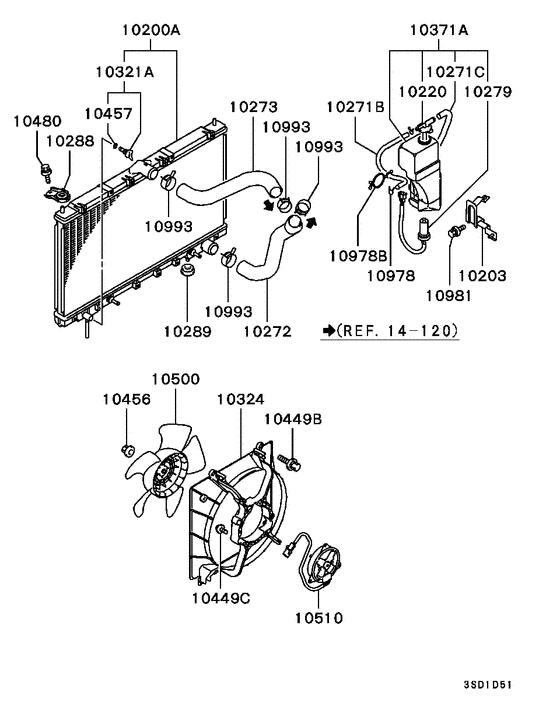 10200A
10321A
10457
10480
10288
10273
10993
10993
10993
10993
10289
10272
10371A
10271C
10220
10279
10271B
10978B
10978
10981
10203
➔(REF. 14-120)
10500
10456
10324
10449B
10449C
10510
3SD1D51