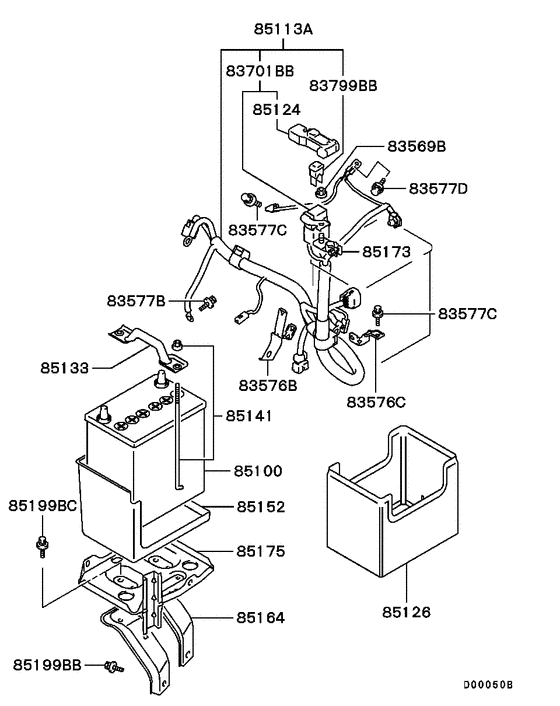 85113A
83701BB
83799BB
85124
83569B
83577D
83577C
85173
83577B
83577C
85133
83576B
83576C
85141
85100
85199BC
85152
85175
85164
85126
85199BB
D00050B