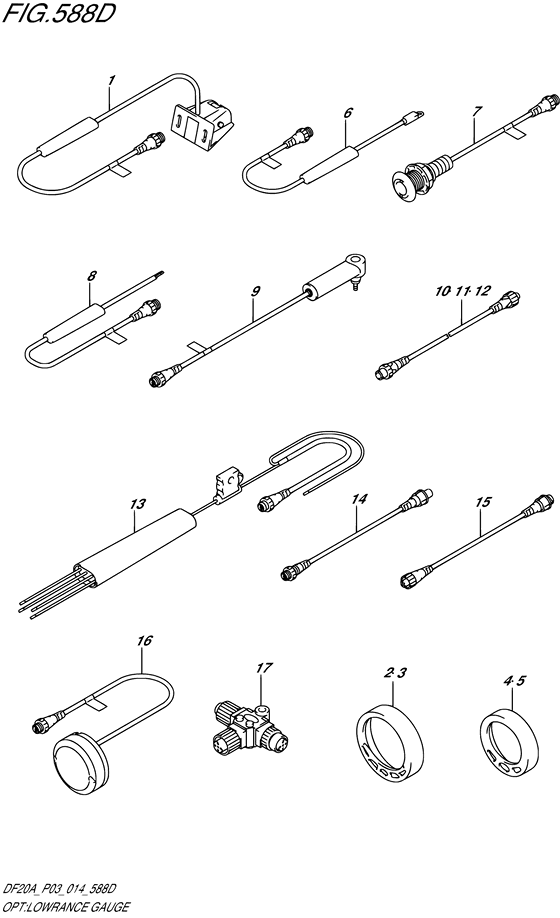 FIG.588D

1

6

7

8

9

10·11·12

13

14

15

16

17

2·3

4·5

DF20A_P03_014_588D
OPT:LOWRANCE GAUGE