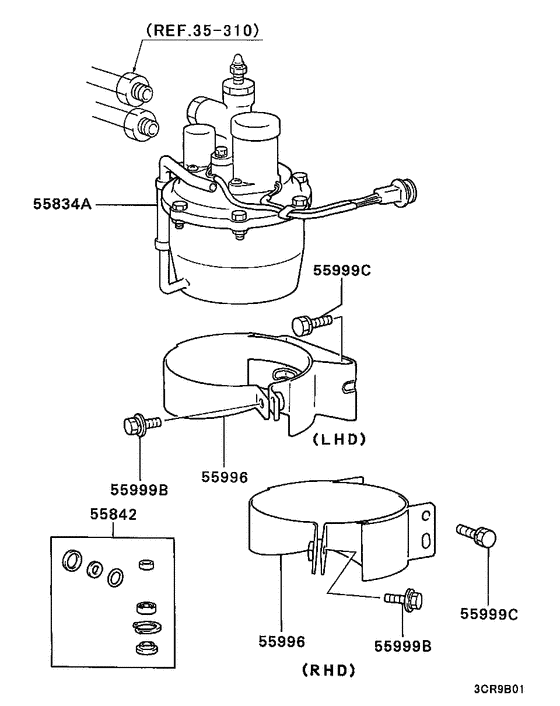 (REF.35-310)

55834A

55999C

(LHD)

55999B

55996

55842

55996

55999B

55999C

(RHD)

3CR9B01