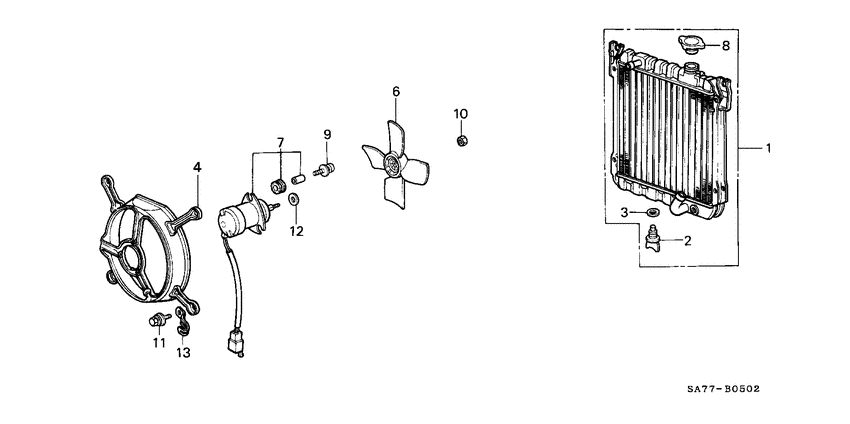 8
6
10
7
9
1
4
12
3
2
11
13
SA77-B0502